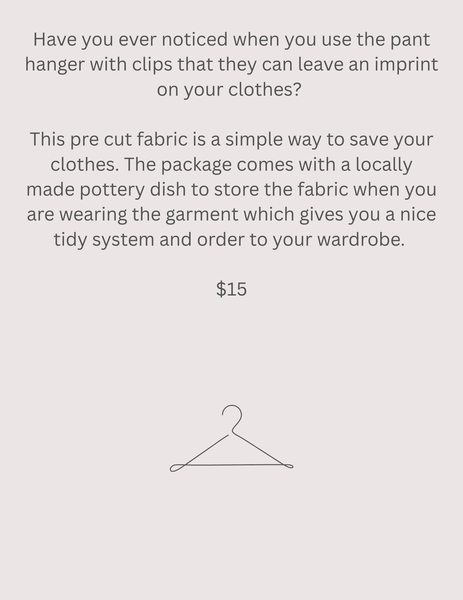 Have you ever noticed when you use the pant hanger with clips that they can leave an imprint on your clothes?

This pre cut fabric is a simple way to save your clothes. The package comes with a locally made pottery dish to store the fabric when you are wearing the garment which gives you a nice tidy system and order to your wardrobe.

$15