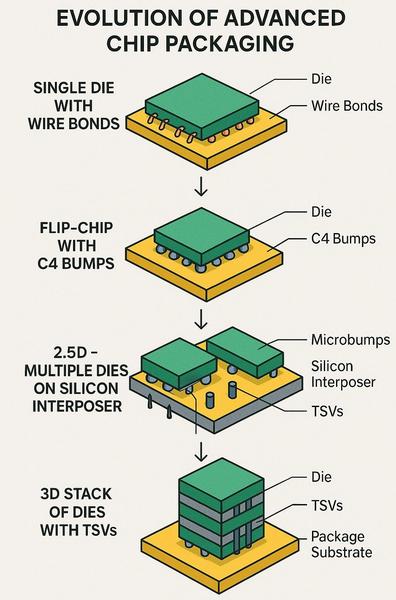 EVOLUTION OF ADVANCED CHIP PACKAGING

SINGLE DIE WITH WIRE BONDS

Die

Wire Bonds

FLIP-CHIP WITH C4 BUMPS

Die

C4 Bumps

2.5D – MULTIPLE DIES ON SILICON INTERPOSER

Microbumps

Silicon Interposer

TSVs

3D STACK OF DIES WITH TSVs

Die

TSVs

Package Substrate