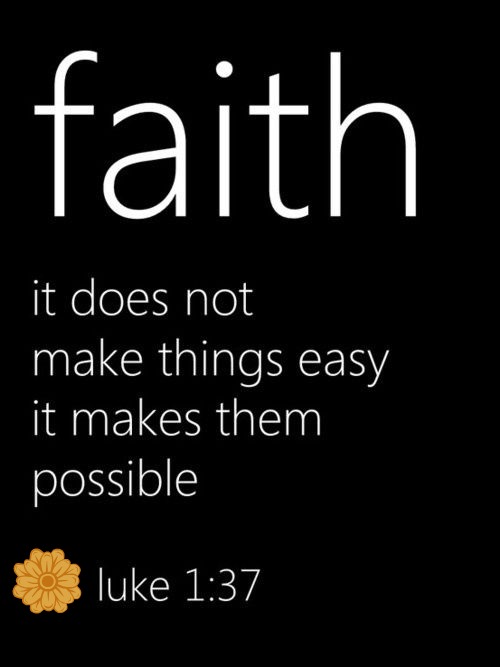 faith

it does not make things easy it makes them possible

luke 1:37