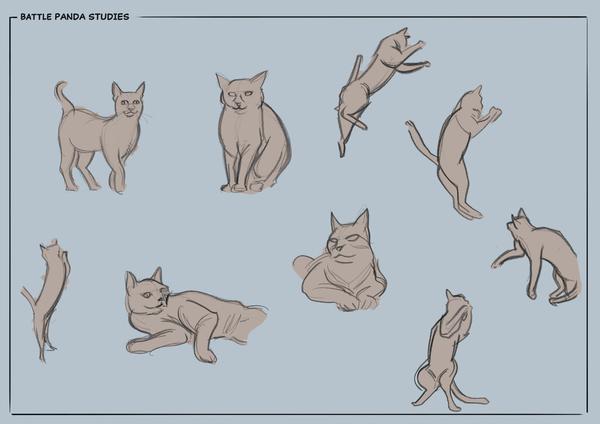 BATTLE PANDA STUDIES