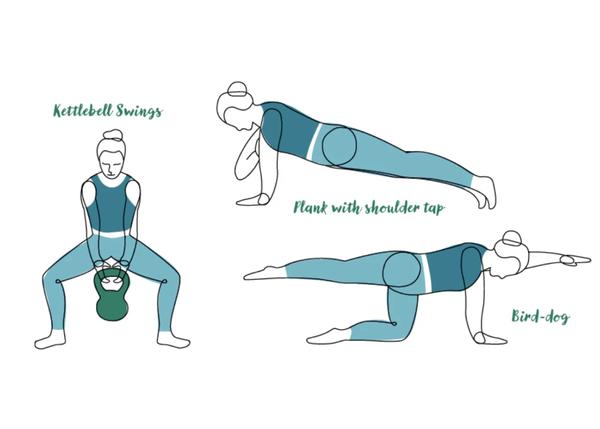 Kettlebell Swings

Plank with shoulder tap

Bird-dog