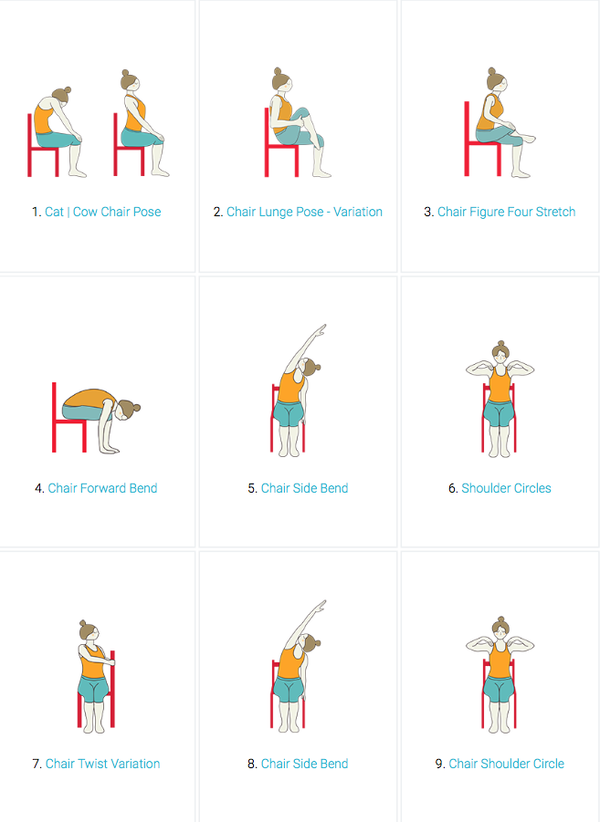 1. Cat | Cow Chair Pose

2. Chair Lunge Pose - Variation

3. Chair Figure Four Stretch

4. Chair Forward Bend

5. Chair Side Bend

6. Shoulder Circles

7. Chair Twist Variation

8. Chair Side Bend

9. Chair Shoulder Circle