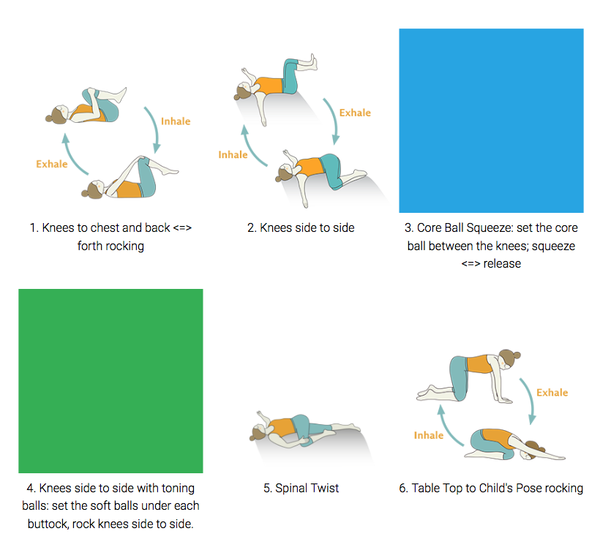 Inhale

Exhale

1. Knees to chest and back <=> forth rocking

Exhale

Inhale

2. Knees side to side

3. Core Ball Squeeze: set the core ball between the knees; squeeze <=> release

4. Knees side to side with toning balls: set the soft balls under each buttock, rock knees side to side.

5. Spinal Twist

Exhale

Inhale

6. Table Top to Child's Pose rocking