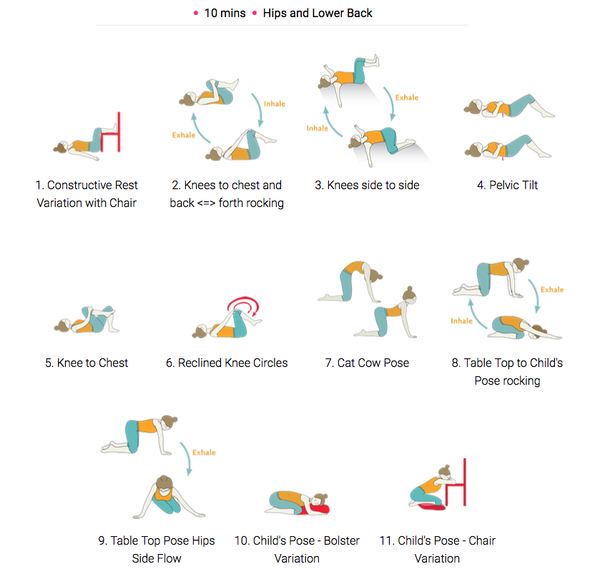 • 10 mins • Hips and Lower Back

1. Constructive Rest Variation with Chair

Inhale
Exhale
2. Knees to chest and back <=> forth rocking

Exhale
Inhale
3. Knees side to side

4. Pelvic Tilt

5. Knee to Chest

6. Reclined Knee Circles

7. Cat Cow Pose

Exhale
Inhale
8. Table Top to Child's Pose rocking

Exhale
9. Table Top Pose Hips Side Flow

10. Child's Pose - Bolster Variation

11. Child's Pose - Chair Variation