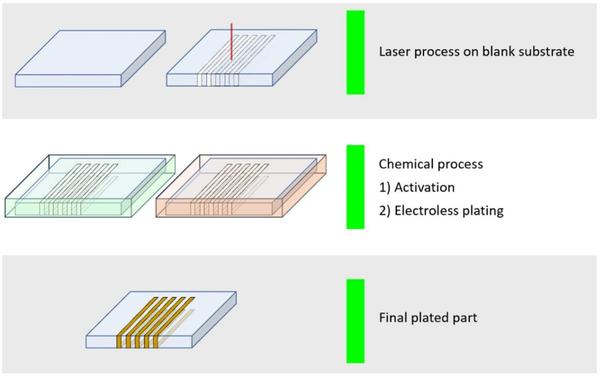 Laser process on blank substrate

Chemical process

1) Activation

2) Electroless plating

Final plated part