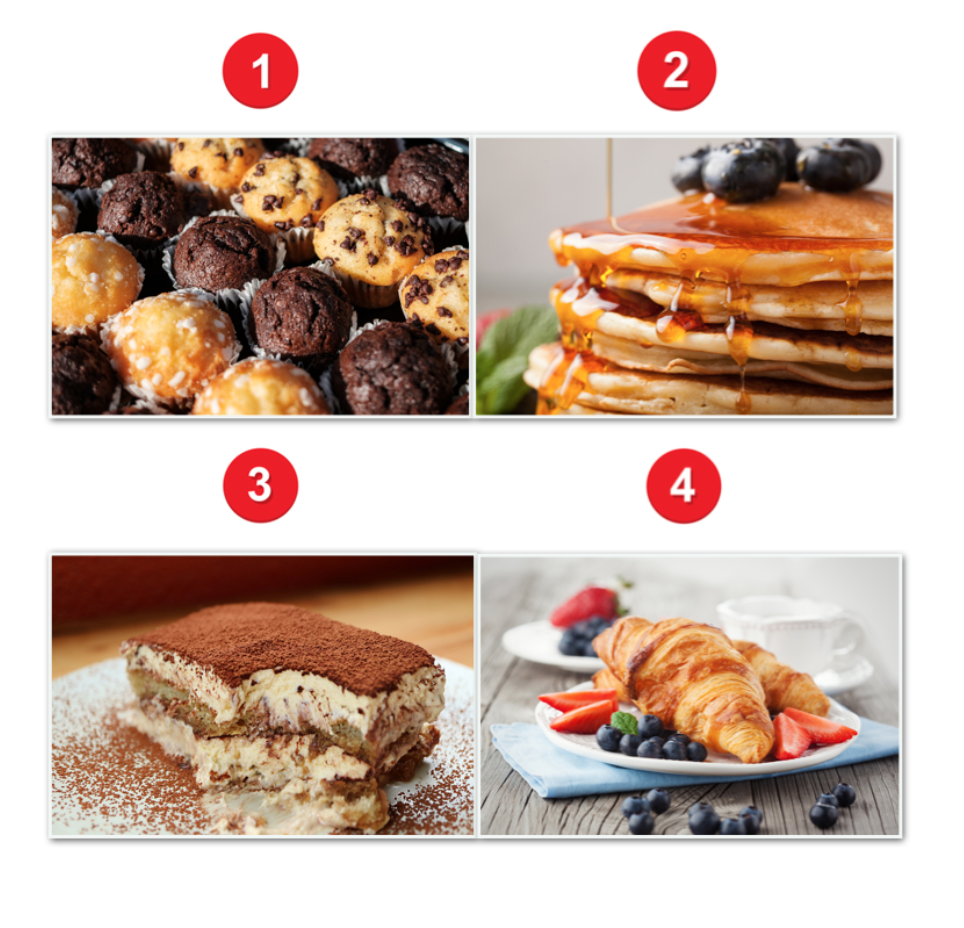 1

2

3

4