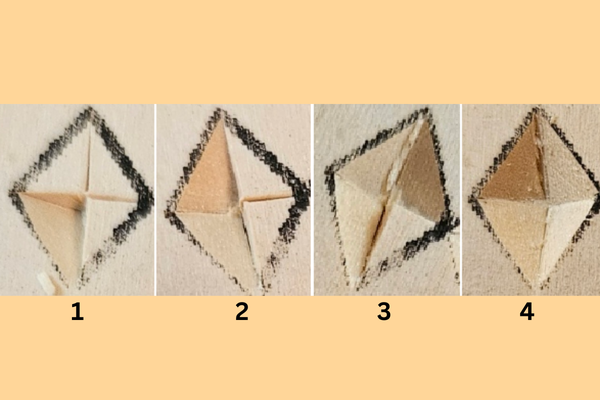 1 2 3 4