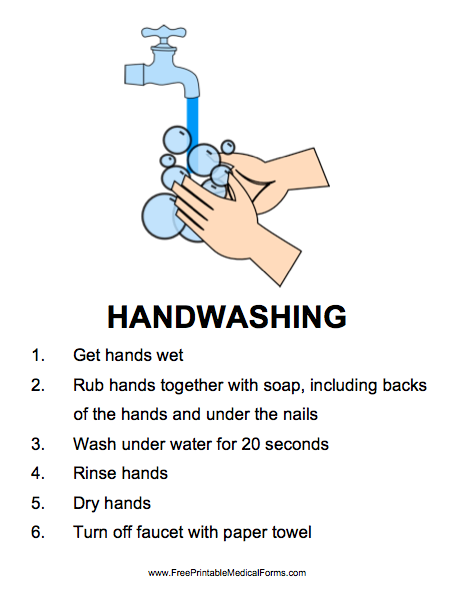 HANDWASHING

1. Get hands wet
2. Rub hands together with soap, including backs of the hands and under the nails
3. Wash under water for 20 seconds
4. Rinse hands
5. Dry hands
6. Turn off faucet with paper towel

www.FreePrintableMedicalForms.com