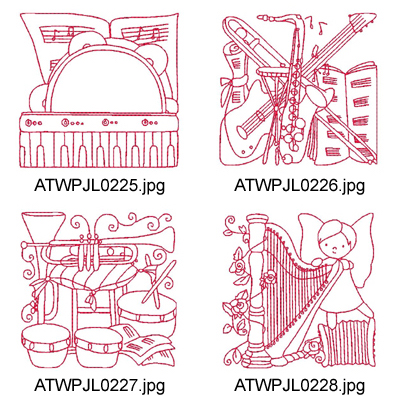 ATWPJL0225.jpg

ATWPJL0226.jpg

ATWPJL0227.jpg

ATWPJL0228.jpg