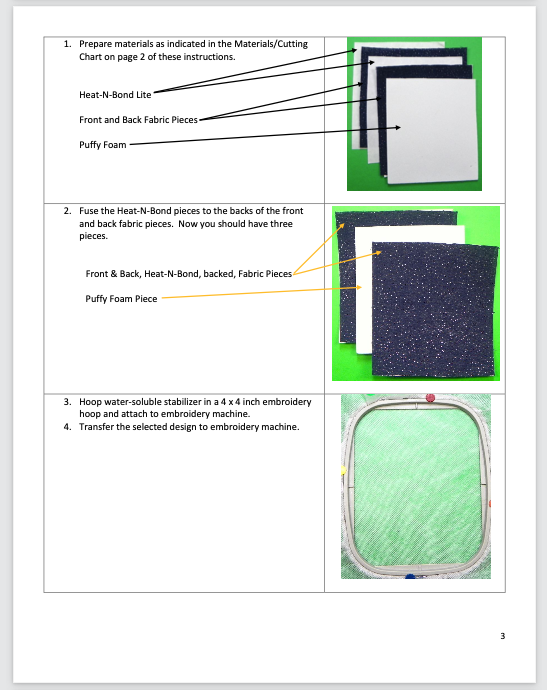 1. Prepare materials as indicated in the Materials/Cutting Chart on page 2 of these instructions.

Heat-N-Bond Lite

Front and Back Fabric Pieces

Puffy Foam

2. Fuse the Heat-N-Bond pieces to the backs of the front and back fabric pieces. Now you should have three pieces.

Front & Back, Heat-N-Bond, backed, Fabric Pieces

Puffy Foam Piece

3. Hoop water-soluble stabilizer in a 4 x 4 inch embroidery hoop and attach to embroidery machine.
4. Transfer the selected design to embroidery machine.

3