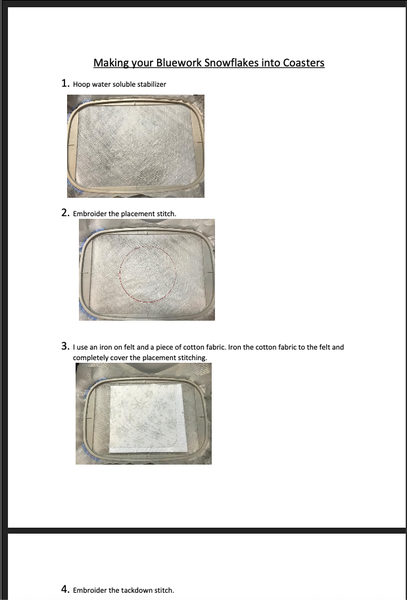 Making your Bluework Snowflakes into Coasters

1. Hoop water soluble stabilizer

2. Embroider the placement stitch.

3. I use an iron on felt and a piece of cotton fabric. Iron the cotton fabric to the felt and completely cover the placement stitching.

4. Embroider the tackdown stitch.