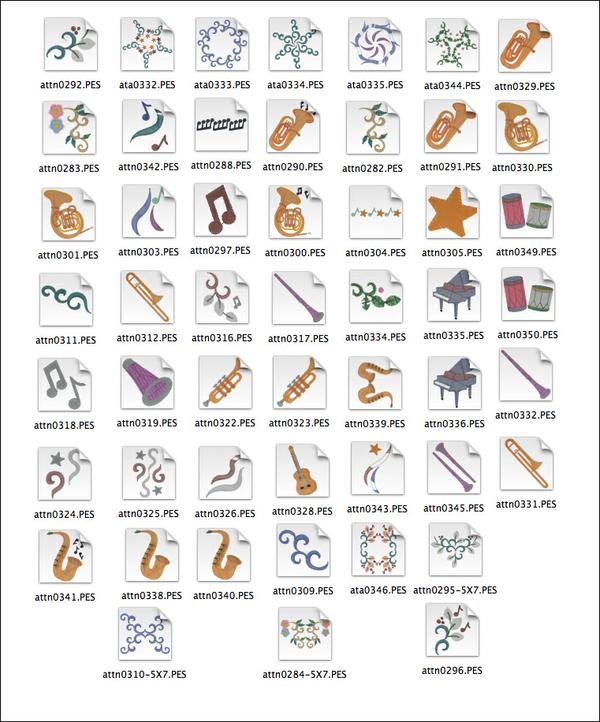 attn0292.PES ata0332.PES ata0333.PES ata0334.PES ata0335.PES ata0344.PES attn0329.PES

attn0283.PES attn0342.PES attn0288.PES attn0290.PES attn0282.PES attn0291.PES attn0330.PES

attn0301.PES attn0303.PES attn0297.PES attn0300.PES attn0304.PES attn0305.PES attn0349.PES

attn0311.PES attn0312.PES attn0316.PES attn0317.PES attn0334.PES attn0335.PES attn0350.PES

attn0318.PES attn0319.PES attn0322.PES attn0323.PES attn0339.PES attn0336.PES attn0332.PES

attn0324.PES attn0325.PES attn0326.PES attn0328.PES attn0343.PES attn0345.PES attn0331.PES

attn0341.PES attn0338.PES attn0340.PES attn0309.PES ata0346.PES attn0295-5X7.PES

attn0310-5X7.PES attn0284-5X7.PES attn0296.PES