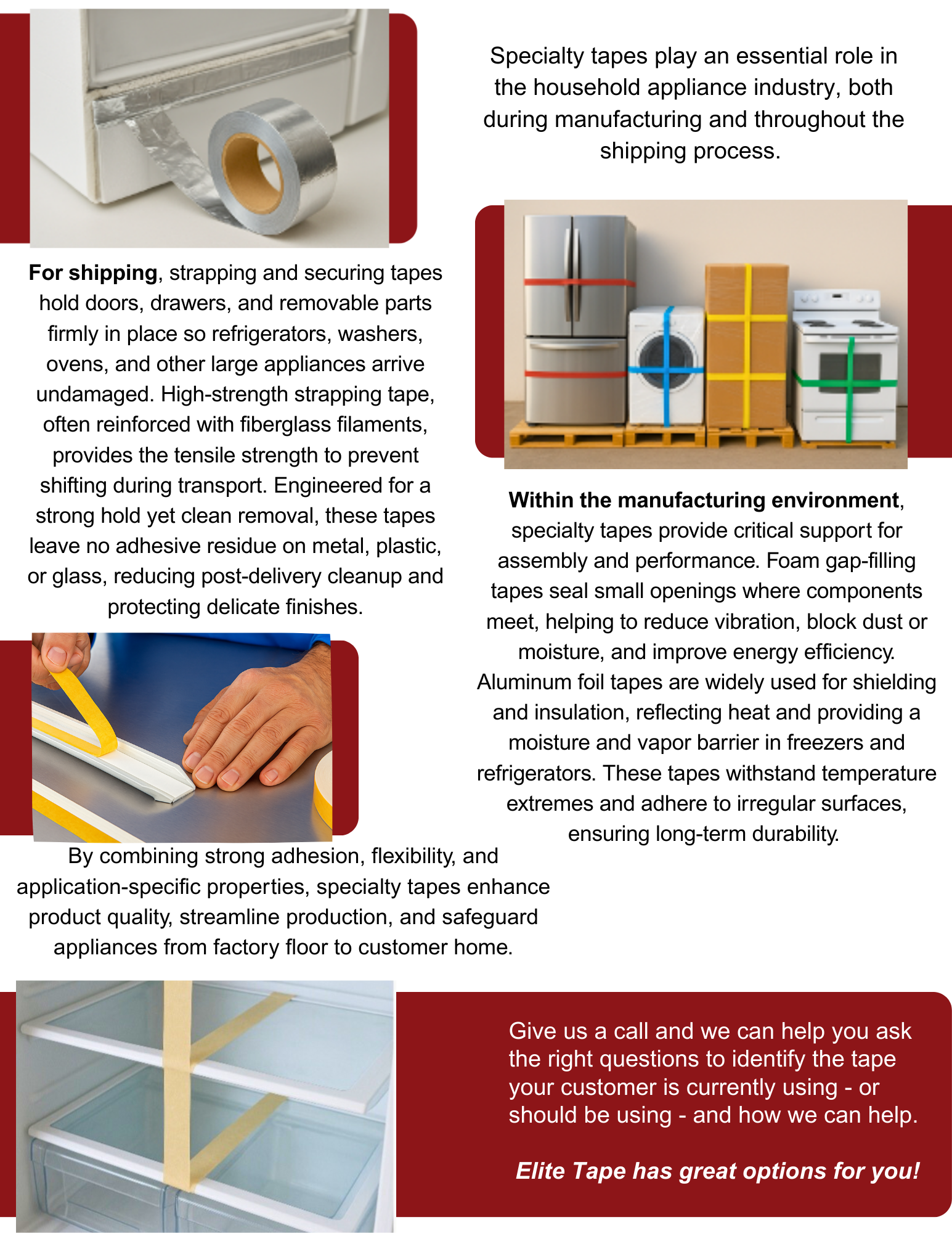 Specialty tapes play an essential role in the household appliance industry, both during manufacturing and throughout the shipping process.

For shipping, strapping and securing tapes hold doors, drawers, and removable parts firmly in place so refrigerators, washers, ovens, and other large appliances arrive undamaged. High-strength strapping tape, often reinforced with fiberglass filaments, provides the tensile strength to prevent shifting during transport. Engineered for a strong hold yet clean removal, these tapes leave no adhesive residue on metal, plastic, or glass, reducing post-delivery cleanup and protecting delicate finishes.

Within the manufacturing environment, specialty tapes provide critical support for assembly and performance. Foam gap-filling tapes seal small openings where components meet, helping to reduce vibration, block dust or moisture, and improve energy efficiency. Aluminum foil tapes are widely used for shielding and insulation, reflecting heat and providing a moisture and vapor barrier in freezers and refrigerators. These tapes withstand temperature extremes and adhere to irregular surfaces, ensuring long-term durability.

By combining strong adhesion, flexibility, and application-specific properties, specialty tapes enhance product quality, streamline production, and safeguard appliances from factory floor to customer home.

Give us a call and we can help you ask the right questions to identify the tape your customer is currently using - or should be using - and how we can help.

Elite Tape has great options for you!