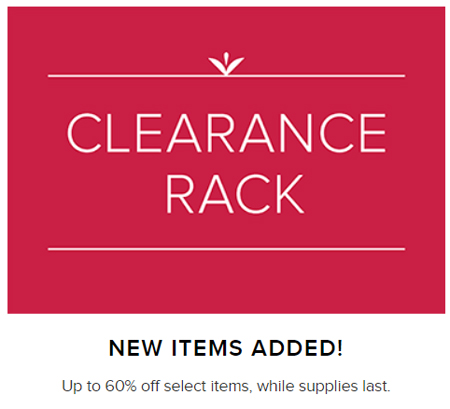 CLEARANCE
RACK

NEW ITEMS ADDED!

Up to 60% off select items, while supplies last.