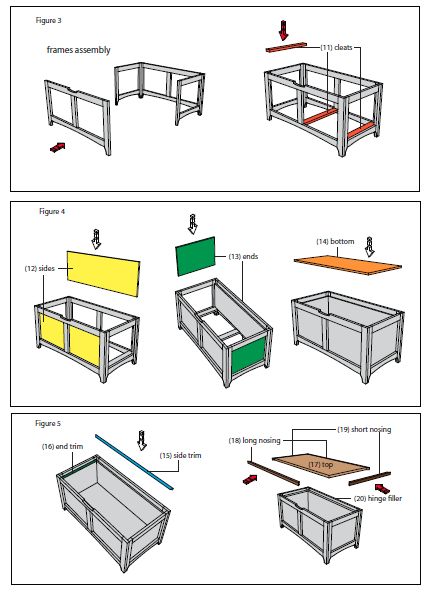 Figure 3

frames assembly

(11) cleats

Figure 4

(12) sides

(13) ends

(14) bottom

Figure 5

(16) end trim

(15) side trim

(18) long nosing

(19) short nosing

(17) top

(20) hinge filler