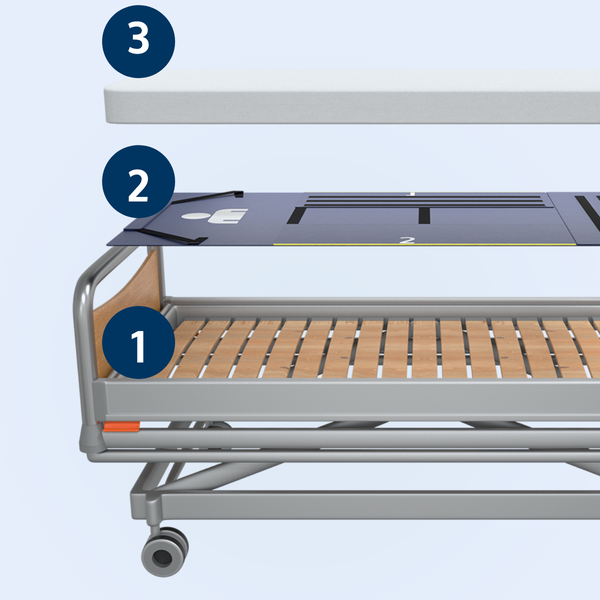 3

2

2

1