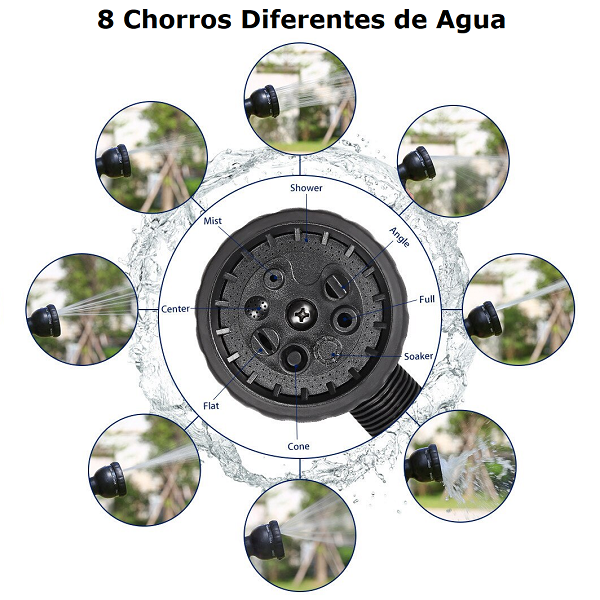 8 Chorros Diferentes de Agua

Shower
Mist
Angle
Center
Full
Soaker
Flat
Cone