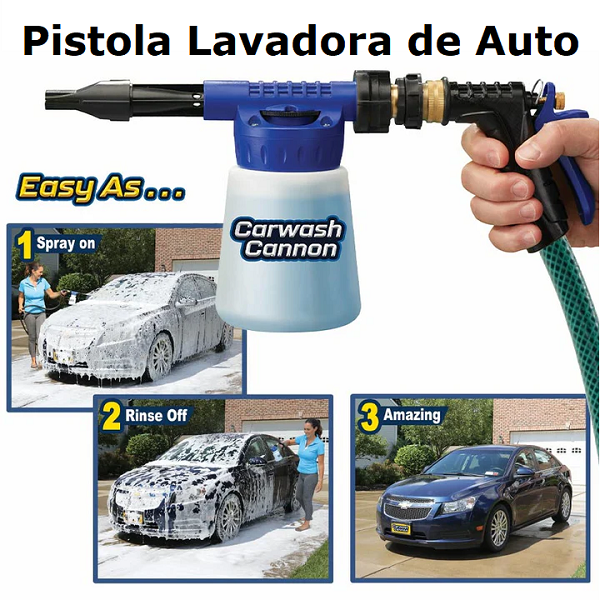 Pistola Lavadora de Auto

Easy As...

Carwash Cannon

1 Spray on

2 Rinse Off

3 Amazing