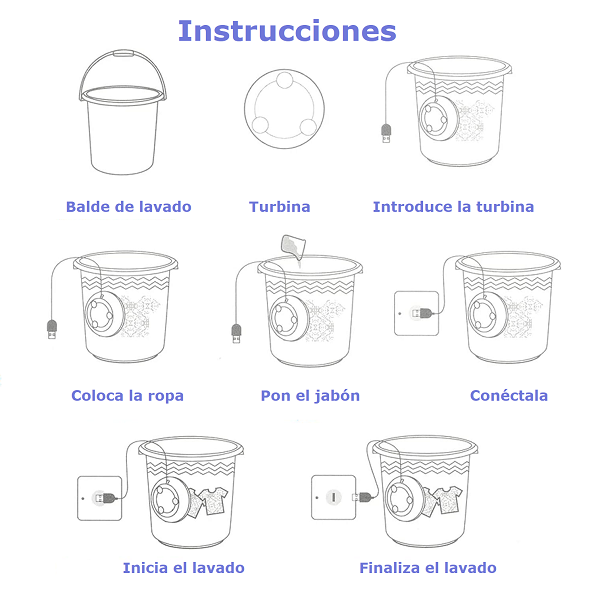 Instrucciones

Balde de lavado

Turbina

Introduce la turbina

Coloca la ropa

Pon el jabón

Conéctala

Inicia el lavado

Finaliza el lavado