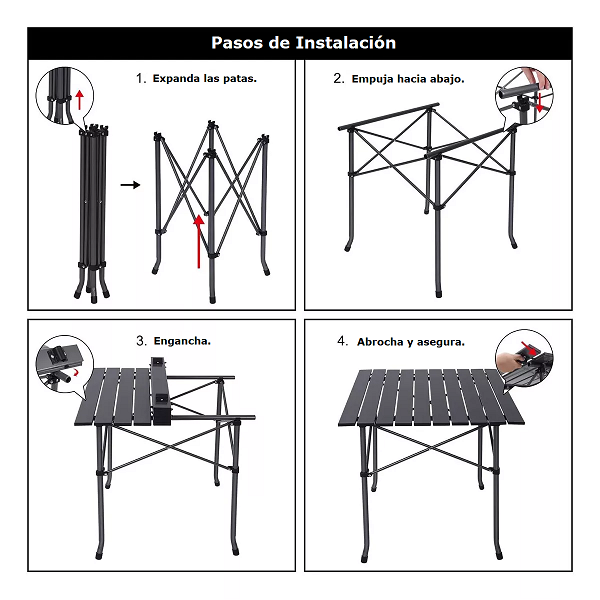 Pasos de Instalación

1. Expanda las patas.

2. Empuja hacia abajo.

3. Engancha.

4. Abrocha y asegura.