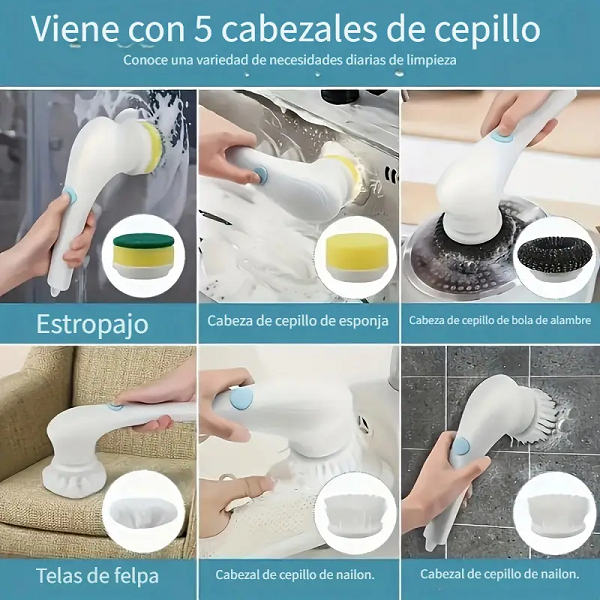 Viene con 5 cabezales de cepillo

Conoce una variedad de necesidades diarias de limpieza

Estropajo

Cabeza de cepillo de esponja

Cabeza de cepillo de bola de alambre

Telas de felpa

Cabezal de cepillo de nailon.

Cabezal de cepillo de nailon.