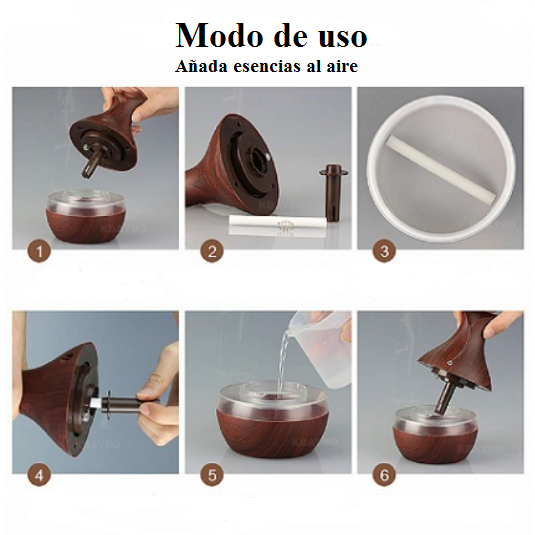 Modo de uso
Añada esencias al aire

1

2

3

4

5

6