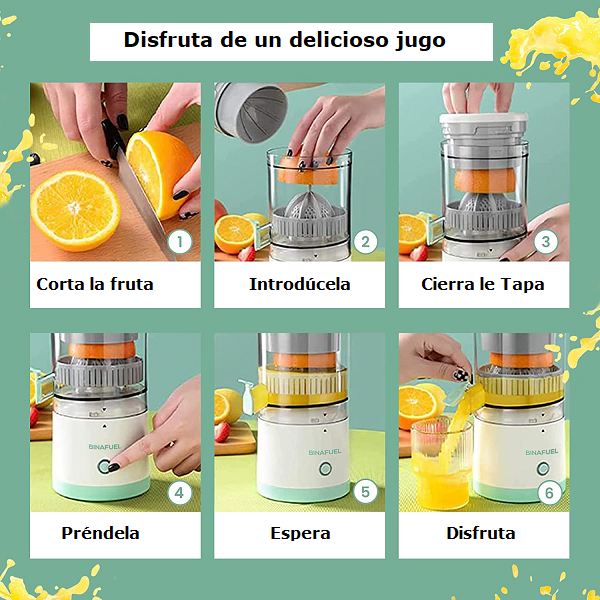 Disfruta de un delicioso jugo

1
Corta la fruta

2
Introdúcela

3
Cierra le Tapa

BINAFUEL
4
Préndela

BINAFUEL
5
Espera

BINAFUEL
6
Disfruta