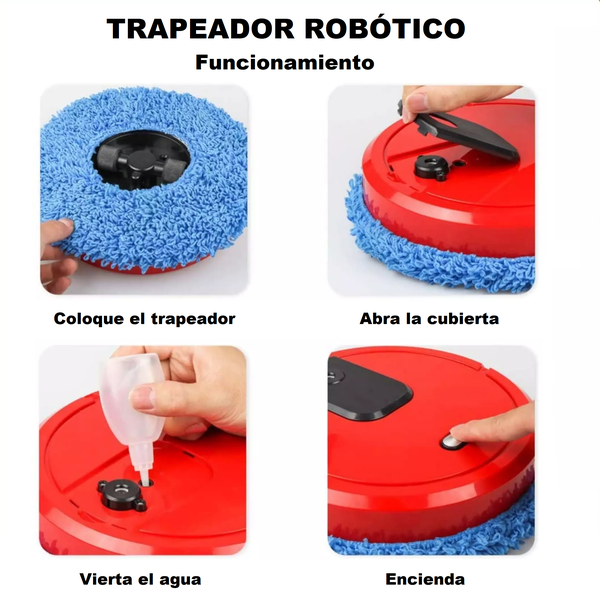 TRAPEADOR ROBÓTICO
Funcionamiento

Coloque el trapeador

Abra la cubierta

Vierta el agua

Encienda