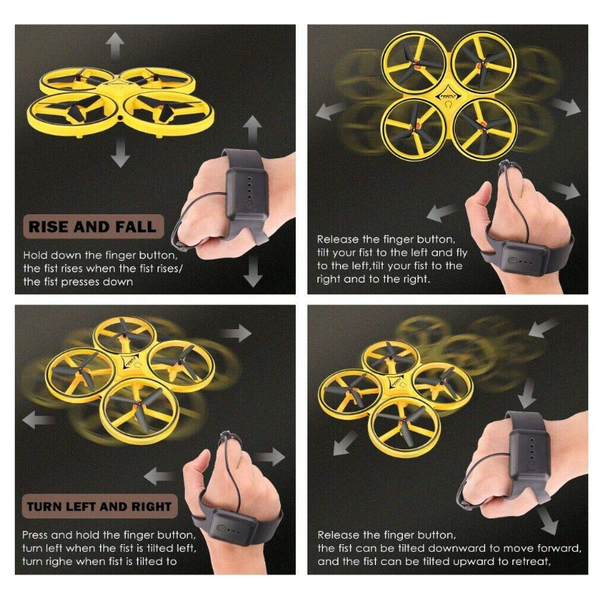 RISE AND FALL

Hold down the finger button, the fist rises when the fist rises/ the fist presses down

Release the finger button, tilt your fist to the left and fly to the left,tilt your fist to the right and to the right.

TURN LEFT AND RIGHT

Press and hold the finger button, turn left when the fist is tilted left, turn righe when fist is tilted to

Release the finger button, the fist can be tilted downward to move forward, and the fist can be tilted upward to retreat,